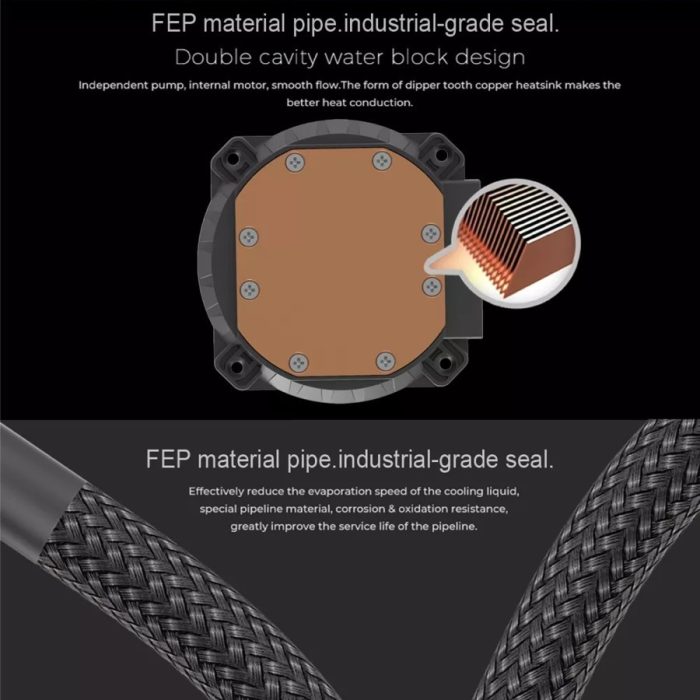 FEP material pipe.industrial-grade seal.

Double cavity water block design

Independent pump, internal motor, smooth flow.The form of dipper tooth copper heatsink makes the better heat conduction.

FEP material pipe.industrial-grade seal.

Effectively reduce the evaporation speed of the cooling liquid, special pipeline material, corrosion & oxidation resistance, greatly improve the service life of the pipeline.