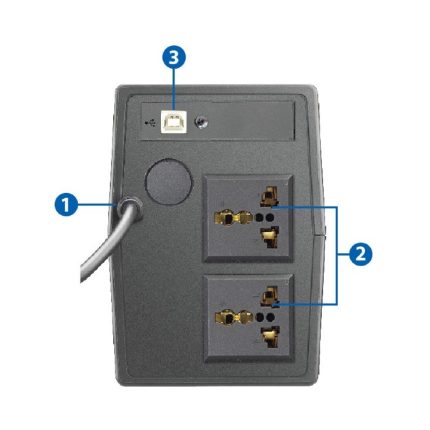 3

1

2